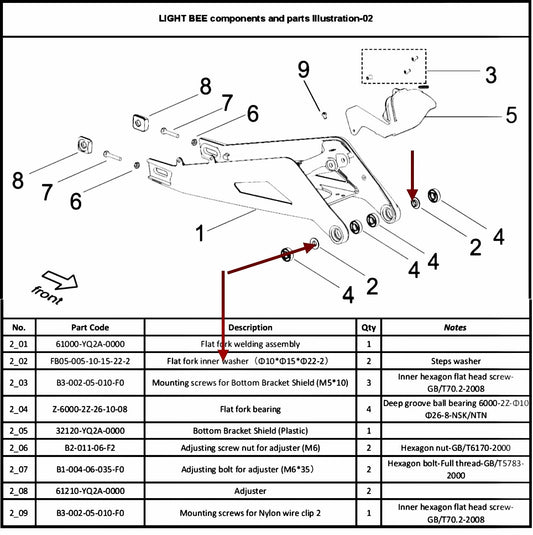 LIGHT BEE components and parts Illustration-02

9

3

8

7

6

5

8

7

6

1

2

4

4

4

2

4

front

| No. | Part Code | Description | Qty | Notes |
|---|---|---|---|---|
| 2_01 | 61000-YQ2A-0000 | Flat fork welding assembly | 1 | |
| 2_02 | FB05-005-10-15-22-2 | Flat fork inner washer（Φ10*Φ15*Φ22-2） | 2 | Steps washer |
| 2_03 | B3-002-05-010-F0 | Mounting screws for Bottom Bracket Shield (M5*10) | 3 | Inner hexagon flat head screw-GB/T70.2-2008 |
| 2_04 | Z-6000-2Z-26-10-08 | Flat fork bearing | 4 | Deep groove ball bearing 6000-2Z-Φ10 Φ26-8-NSK/NTN |
| 2_05 | 32120-YQ2A-0000 | Bottom Bracket Shield (Plastic) | 1 | |
| 2_06 | B2-011-06-F2 | Adjusting screw nut for adjuster (M6) | 2 | Hexagon nut-GB/T6170-2000 |
| 2_07 | B1-004-06-035-F0 | Adjusting bolt for adjuster (M6*35) | 2 | Hexagon bolt-Full thread-GB/T5783-2000 |
| 2_08 | 61210-YQ2A-0000 | Adjuster | 2 | |
| 2_09 | B3-002-05-010-F0 | Mounting screws for Nylon wire clip 2 | 1 | Inner hexagon flat head screw-GB/T70.2-2008 |